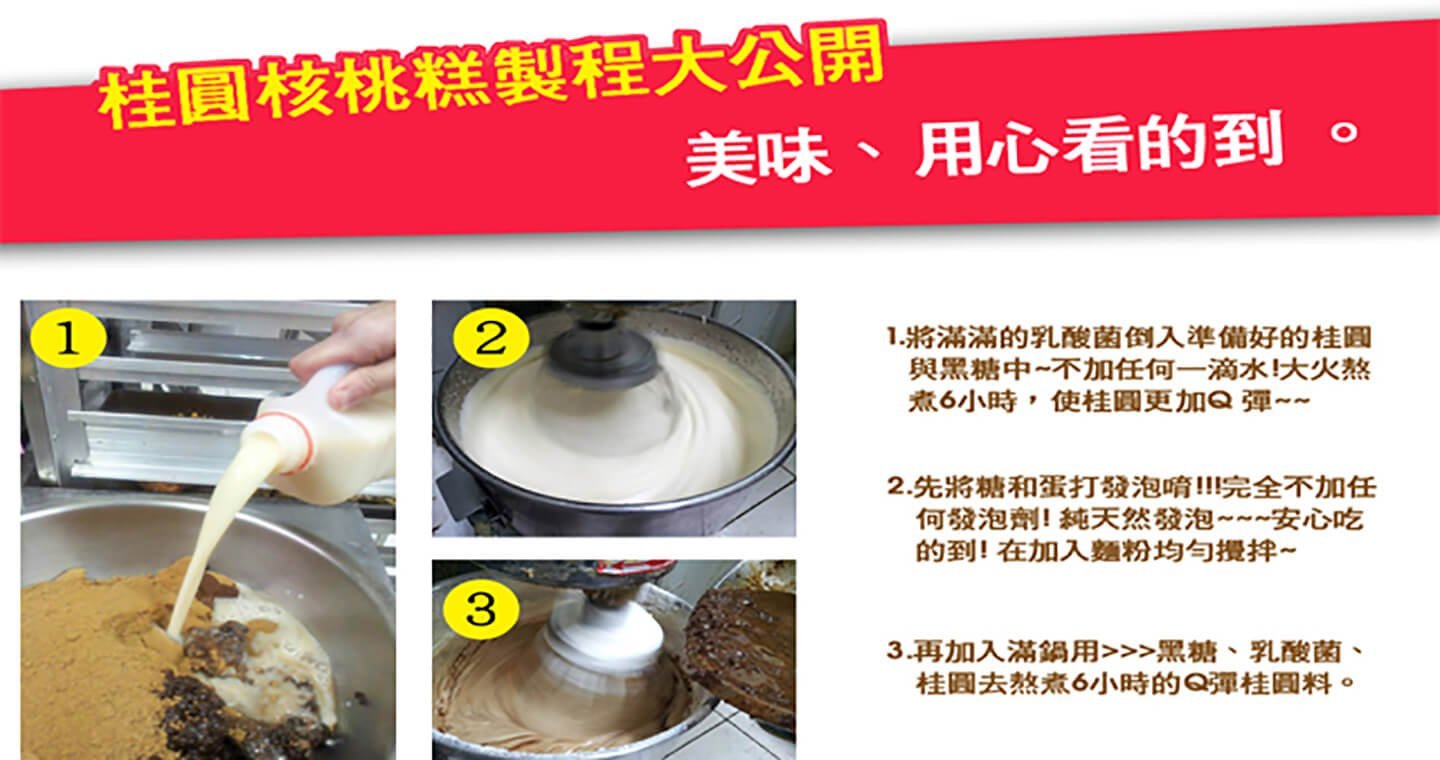 桂圓核桃糕製程大公開

美味、用心看的到 。

1

2

3

1.將滿滿的乳酸菌倒入準備好的桂圓與黑糖中~不加任何一滴水!大火熬煮6小時，使桂圓更加Q 彈~~

2.先將糖和蛋打發泡唷!!!完全不加任何發泡劑! 純天然發泡~~~安心吃的到! 在加入麵粉均勻攪拌~

3.再加入滿鍋用>>>黑糖、乳酸菌、桂圓去熬煮6小時的Q彈桂圓料。